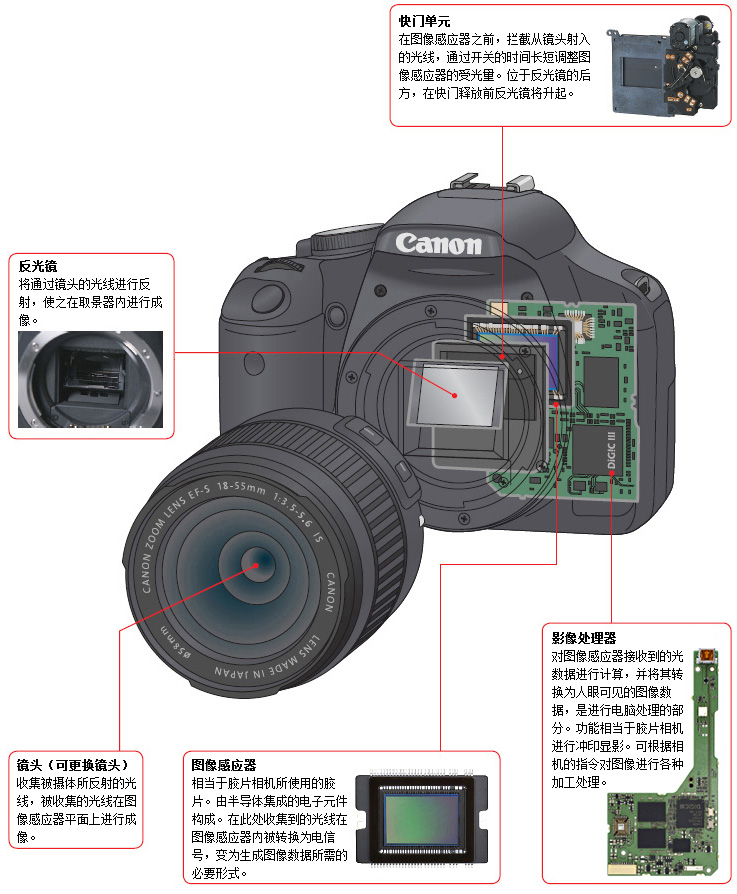 快门单元
在图像感应器之前，拦截从镜头射入的光线，通过开关的时间长短调整图像感应器的受光量。位于反光镜的后方，在快门释放前反光镜将升起。

Canon

反光镜
将通过镜头的光线进行反射，使之在取景器内进行成像。

DIGIC III

CANON ZOOM LENS EF-S 18-55mm 1:3.5-5.6 IS
CANON
LENS MADE IN JAPAN
ø58mm

影像处理器
对图像感应器接收到的光数据进行计算，并将其转换为人眼可见的图像数据，是进行电脑处理的部分。功能相当于胶片相机进行冲印显影。可根据相机的指令对图像进行各种加工处理。

镜头（可更换镜头）
收集被摄体所反射的光线，被收集的光线在图像感应器平面上进行成像。

图像感应器
相当于胶片相机所使用的胶片。由半导体集成的电子元件构成。在此处收集到的光线在图像感应器内被转换为电信号，变为生成图像数据所需的必要形式。